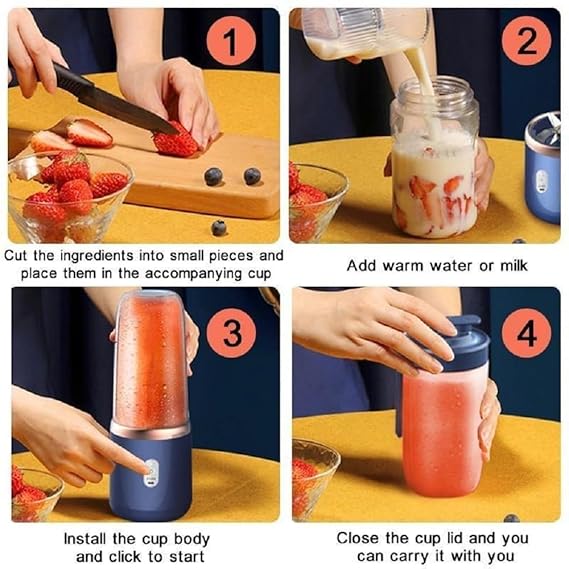 1

Cut the ingredients into small pieces and place them in the accompanying cup

2

Add warm water or milk

3

Install the cup body and click to start

4

Close the cup lid and you can carry it with you